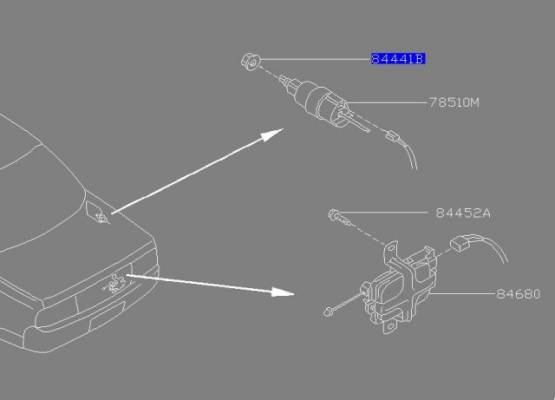 84441B
78510M
84452A
84680